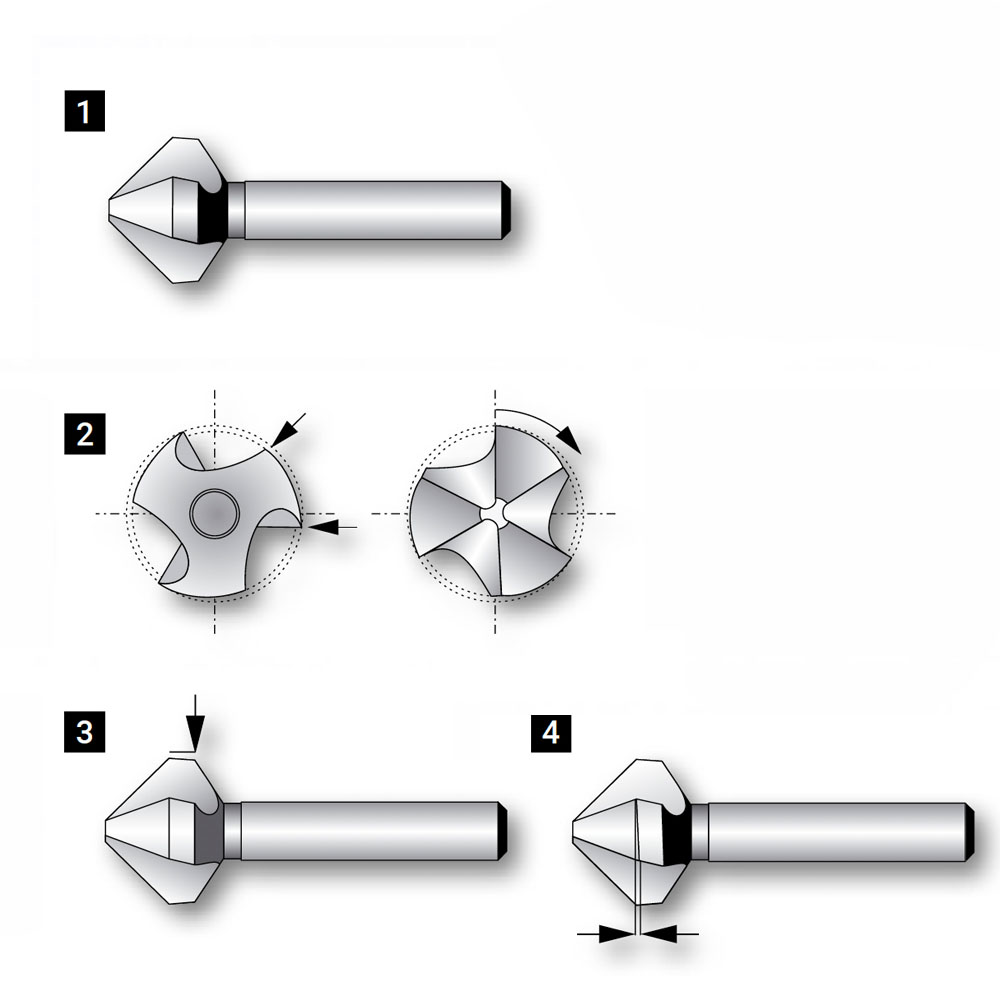 1

2

3

4