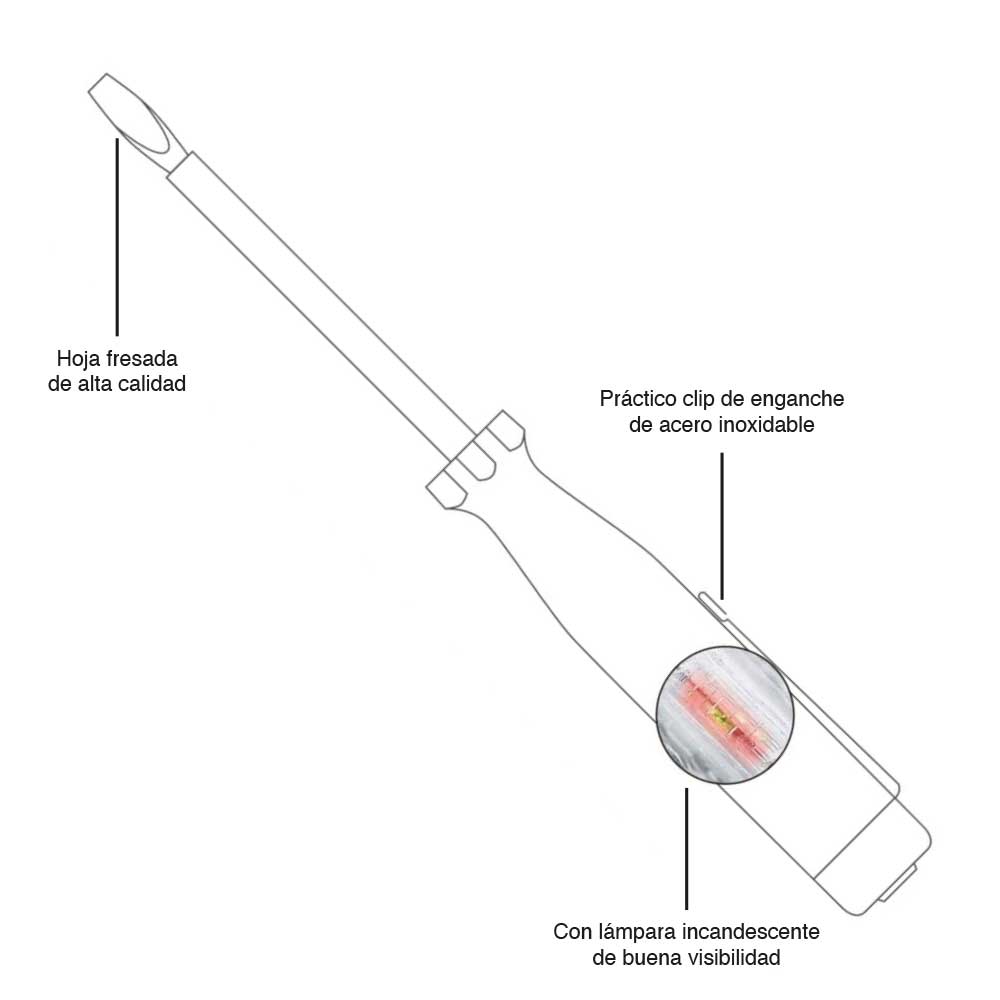 Hoja fresada de alta calidad

Práctico clip de enganche de acero inoxidable

Con lámpara incandescente de buena visibilidad